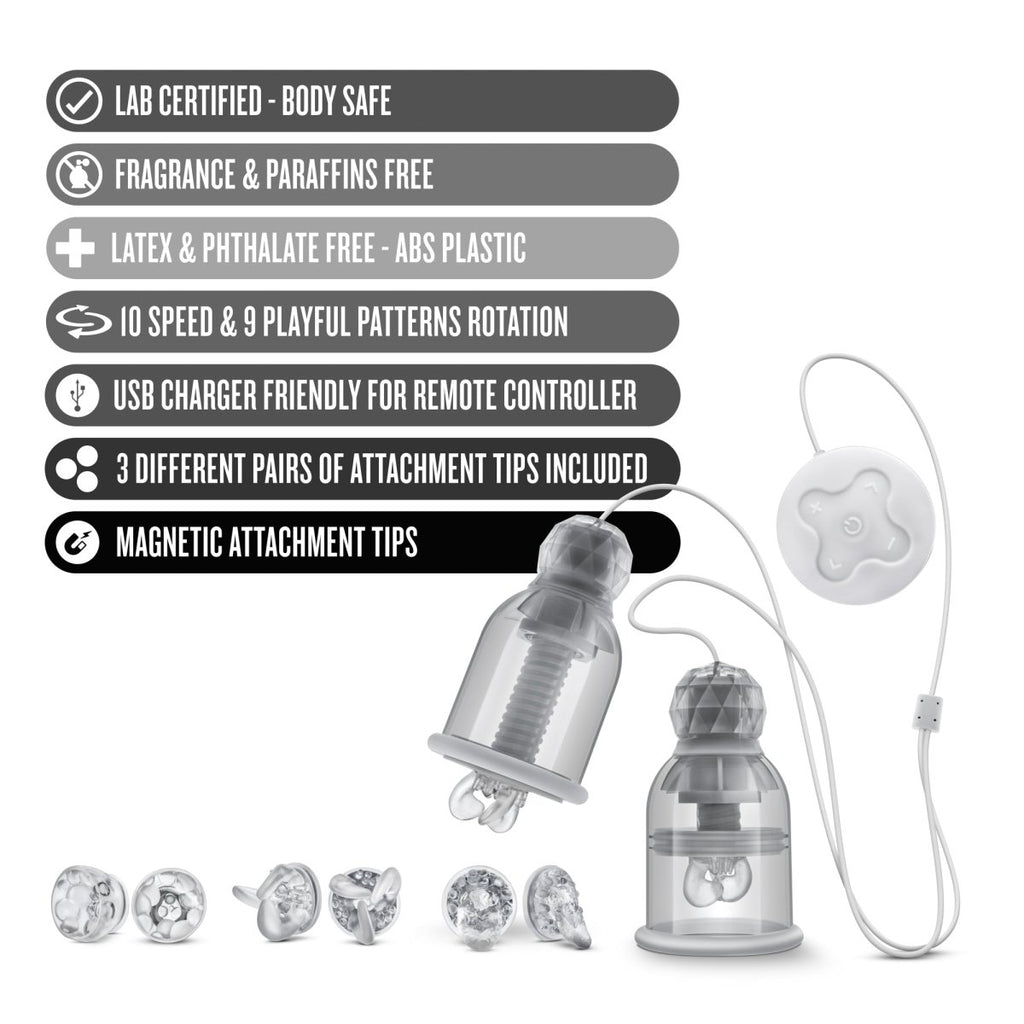 LAB CERTIFIED - BODY SAFE

FRAGRANCE & PARAFFINS FREE

LATEX & PHTHALATE FREE - ABS PLASTIC

10 SPEED & 9 PLAYFUL PATTERNS ROTATION

USB CHARGER FRIENDLY FOR REMOTE CONTROLLER

3 DIFFERENT PAIRS OF ATTACHMENT TIPS INCLUDED

MAGNETIC ATTACHMENT TIPS